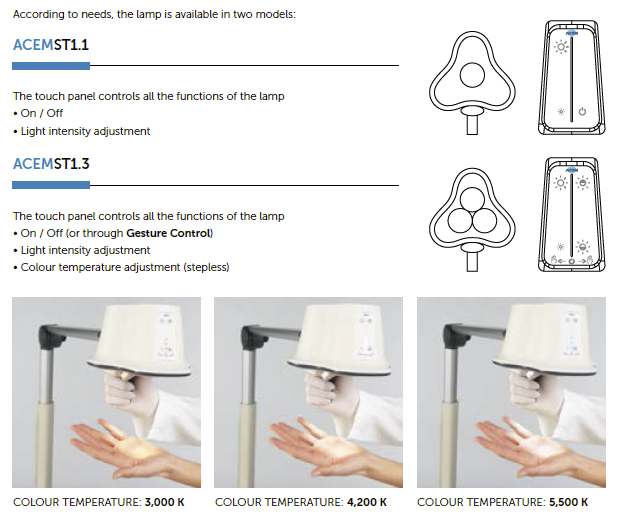 According to needs, the lamp is available in two models:

ACEMST1.1

The touch panel controls all the functions of the lamp
• On / Off
• Light intensity adjustment

ACEMST1.3

The touch panel controls all the functions of the lamp
• On / Off (or through Gesture Control)
• Light intensity adjustment
• Colour temperature adjustment (stepless)

COLOUR TEMPERATURE: 3,000 K

COLOUR TEMPERATURE: 4,200 K

COLOUR TEMPERATURE: 5,500 K